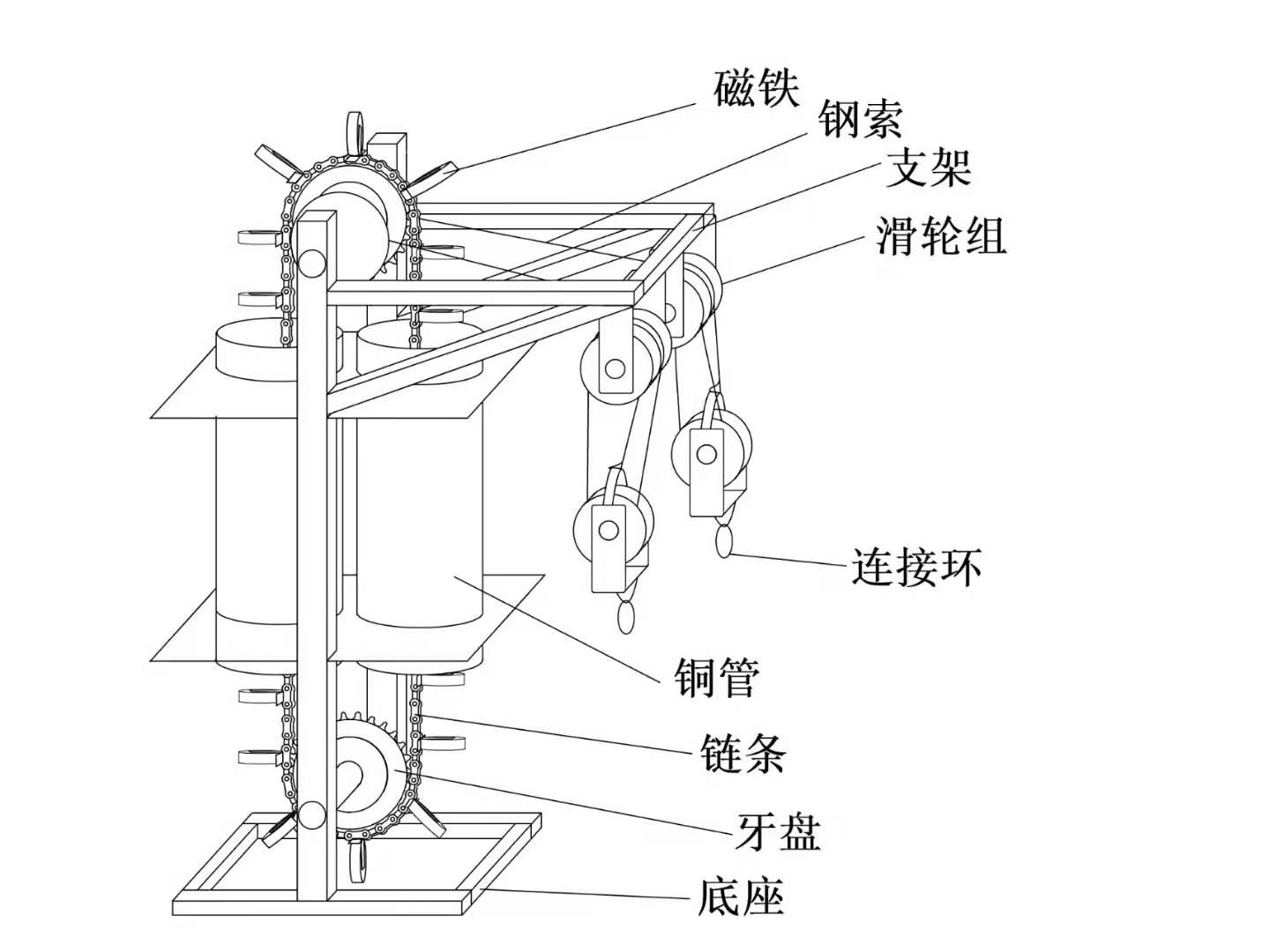 磁铁
钢索
支架
滑轮组
连接环
铜管
链条
牙盘
底座