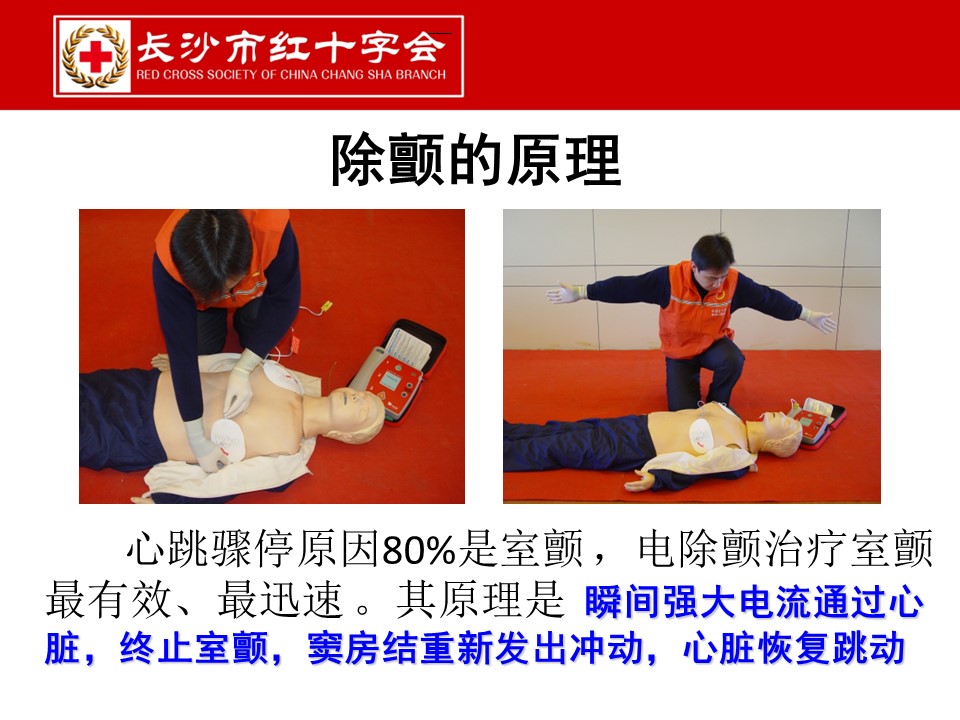 长沙市红十字会
RED CROSS SOCIETY OF CHINA CHANG SHA BRANCH

除颤的原理

心跳骤停原因80%是室颤，电除颤治疗室颤最有效、最迅速。其原理是 瞬间强大电流通过心脏，终止室颤，窦房结重新发出冲动，心脏恢复跳动