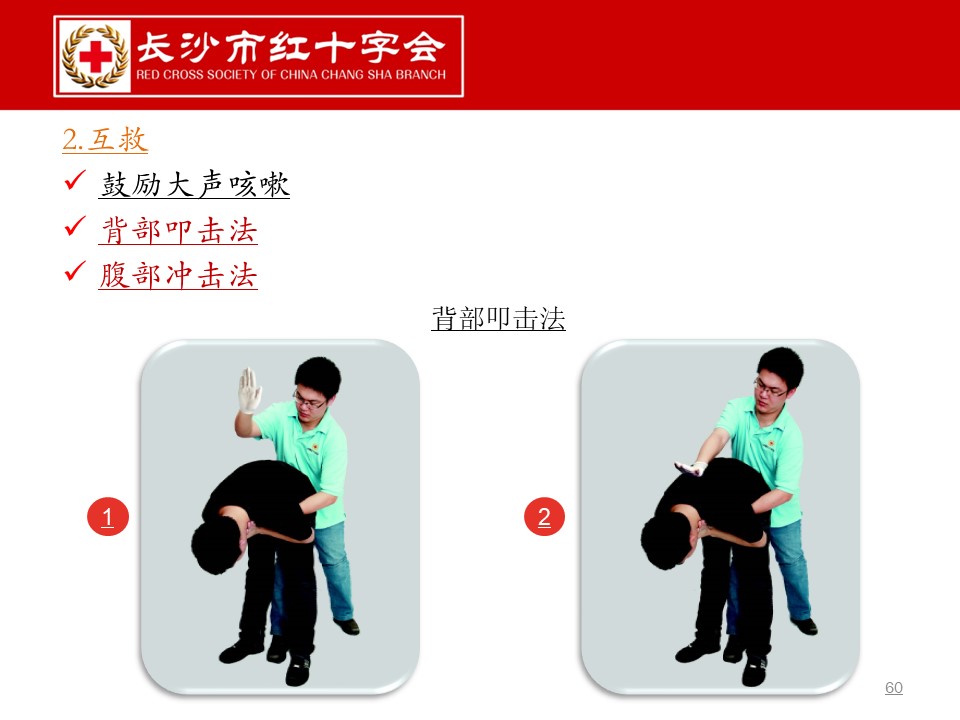 长沙市红十字会
RED CROSS SOCIETY OF CHINA CHANG SHA BRANCH

2.互救
✓ 鼓励大声咳嗽
✓ 背部叩击法
✓ 腹部冲击法

背部叩击法

1

2

60